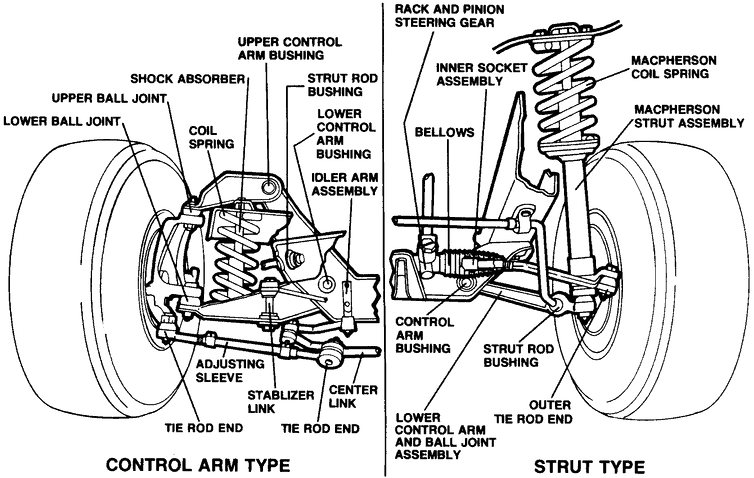 UPPER CONTROL ARM BUSHING

SHOCK ABSORBER

STRUT ROD BUSHING

UPPER BALL JOINT

LOWER BALL JOINT

COIL SPRING

LOWER CONTROL ARM BUSHING

IDLER ARM ASSEMBLY

ADJUSTING SLEEVE

STABLIZER LINK

CENTER LINK

TIE ROD END

TIE ROD END

CONTROL ARM TYPE

RACK AND PINION STEERING GEAR

INNER SOCKET ASSEMBLY

MACPHERSON COIL SPRING

MACPHERSON STRUT ASSEMBLY

BELLOWS

CONTROL ARM BUSHING

STRUT ROD BUSHING

LOWER CONTROL ARM AND BALL JOINT ASSEMBLY

OUTER TIE ROD END

STRUT TYPE